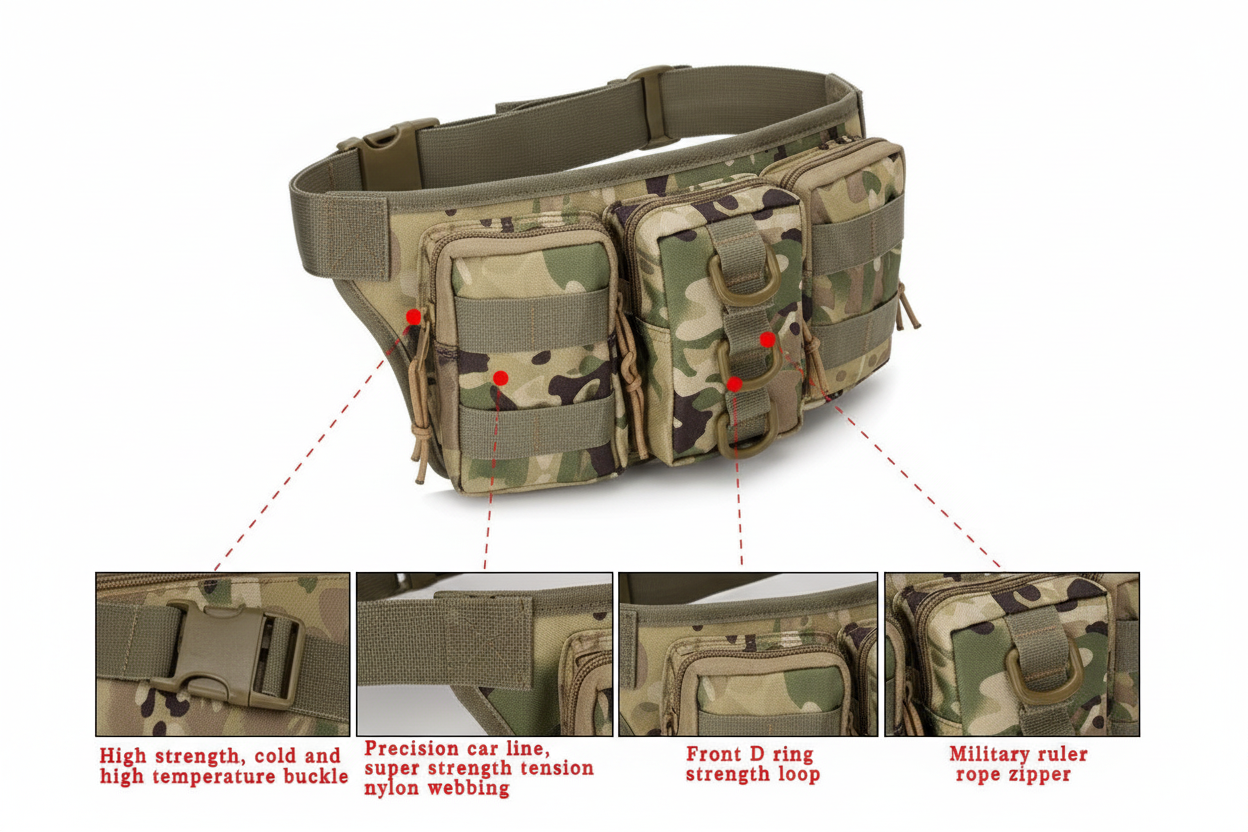 High strength, cold and high temperature buckle

Precision car line, super strength tension nylon webbing

Front D ring strength loop

Military ruler rope zipper